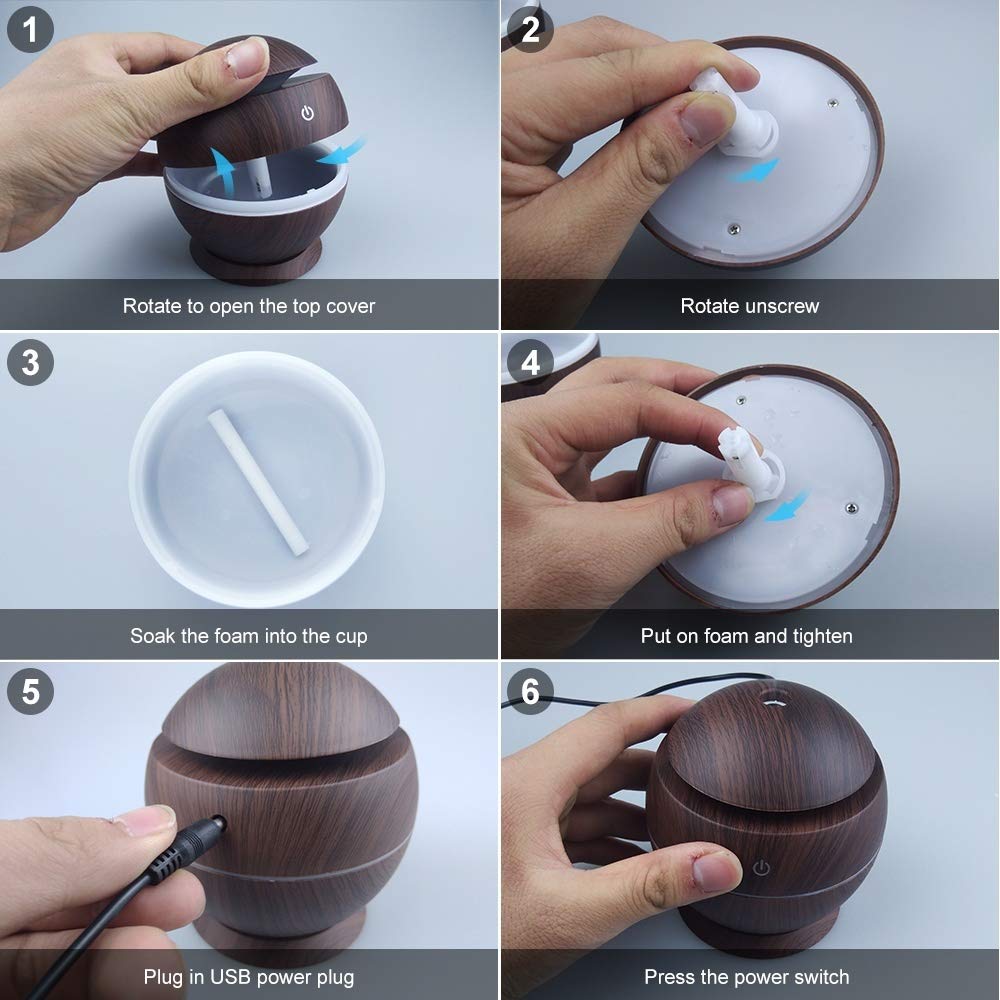 1
Rotate to open the top cover

2
Rotate unscrew

3
Soak the foam into the cup

4
Put on foam and tighten

5
Plug in USB power plug

6
Press the power switch